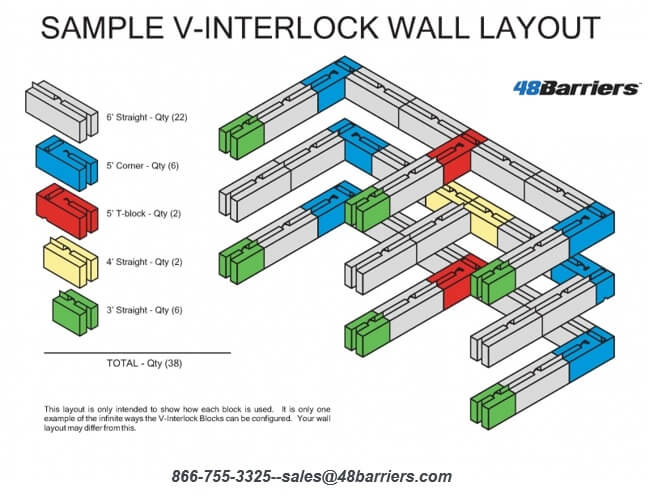 SAMPLE V-INTERLOCK WALL LAYOUT

48Barriers

6' Straight - Qty (22)

5' Corner - Qty (6)

5' T-block - Qty (2)

4' Straight - Qty (2)

3' Straight - Qty (6)

TOTAL - Qty (38)

This layout is only intended to show how each block is used. It is only one example of the infinite ways the V-Interlock Blocks can be configured. Your wall layout may differ from this.

866-755-3325--sales@48barriers.com